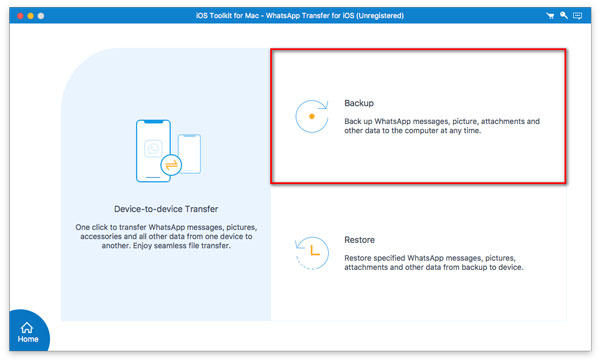 iOS Toolkit for Mac - WhatsApp Transfer for iOS (Unregistered)

Device-to-device Transfer

One click to transfer WhatsApp messages, pictures, accessories and all other data from one device to another. Enjoy seamless file transfer.

Backup

Back up WhatsApp messages, picture, attachments and other data to the computer at any time.

Restore

Restore specified WhatsApp messages, pictures, attachments and other data from backup to device.

Home