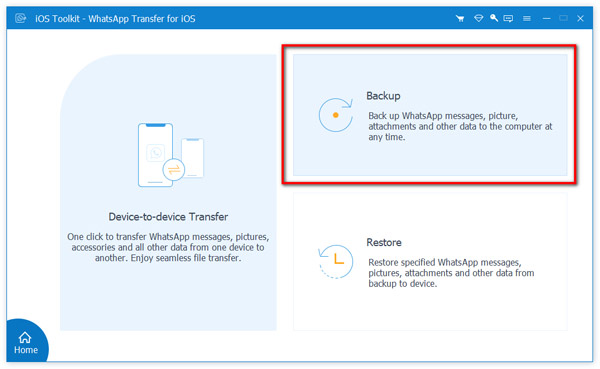 iOS Toolkit - WhatsApp Transfer for iOS

Device-to-device Transfer

One click to transfer WhatsApp messages, pictures, accessories and all other data from one device to another. Enjoy seamless file transfer.

Backup

Back up WhatsApp messages, picture, attachments and other data to the computer at any time.

Restore

Restore specified WhatsApp messages, pictures, attachments and other data from backup to device.

Home