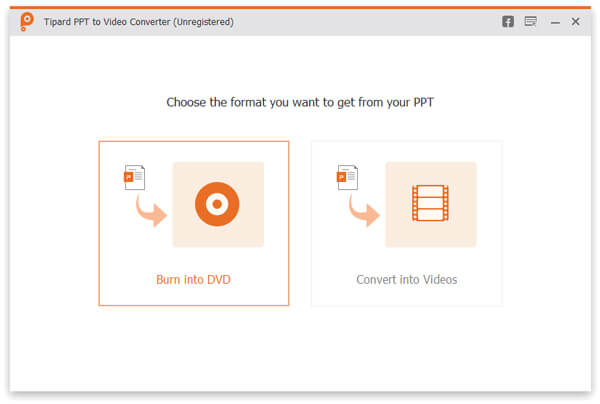 Tipard PPT to Video Converter (Unregistered)

Choose the format you want to get from your PPT

Burn into DVD

Convert into Videos