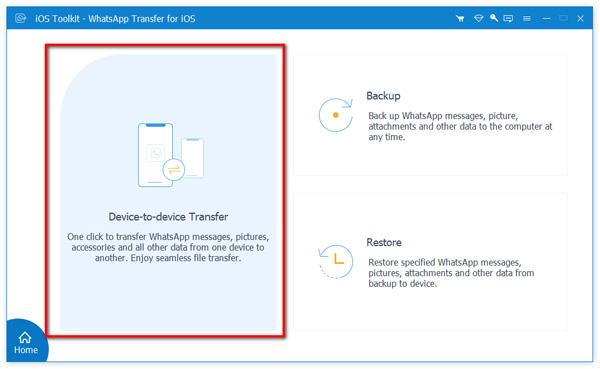 iOS Toolkit - WhatsApp Transfer for iOS

Device-to-device Transfer

One click to transfer WhatsApp messages, pictures, accessories and all other data from one device to another. Enjoy seamless file transfer.

Backup

Back up WhatsApp messages, picture, attachments and other data to the computer at any time.

Restore

Restore specified WhatsApp messages, pictures, attachments and other data from backup to device.

Home