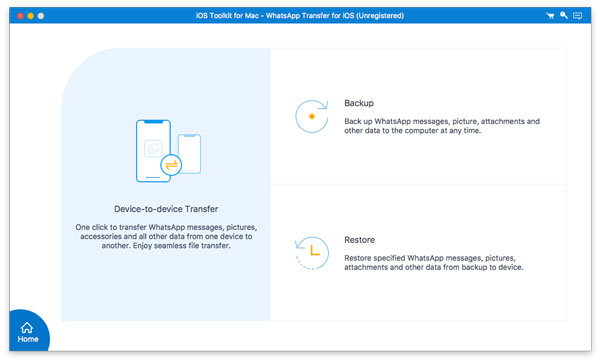 iOS Toolkit for Mac - WhatsApp Transfer for iOS (Unregistered)

Device-to-device Transfer

One click to transfer WhatsApp messages, pictures, accessories and all other data from one device to another. Enjoy seamless file transfer.

Backup

Back up WhatsApp messages, picture, attachments and other data to the computer at any time.

Restore

Restore specified WhatsApp messages, pictures, attachments and other data from backup to device.

Home