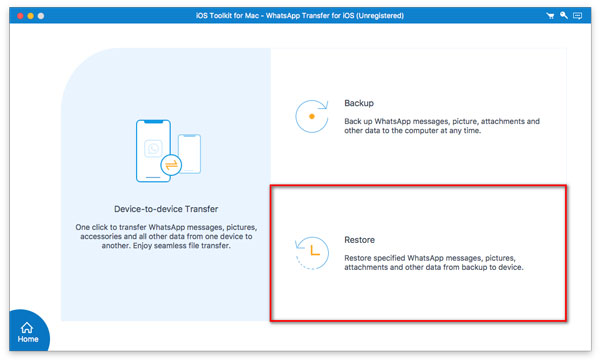 iOS Toolkit for Mac - WhatsApp Transfer for iOS (Unregistered)

Device-to-device Transfer

One click to transfer WhatsApp messages, pictures, accessories and all other data from one device to another. Enjoy seamless file transfer.

Backup

Back up WhatsApp messages, picture, attachments and other data to the computer at any time.

Restore

Restore specified WhatsApp messages, pictures, attachments and other data from backup to device.

Home